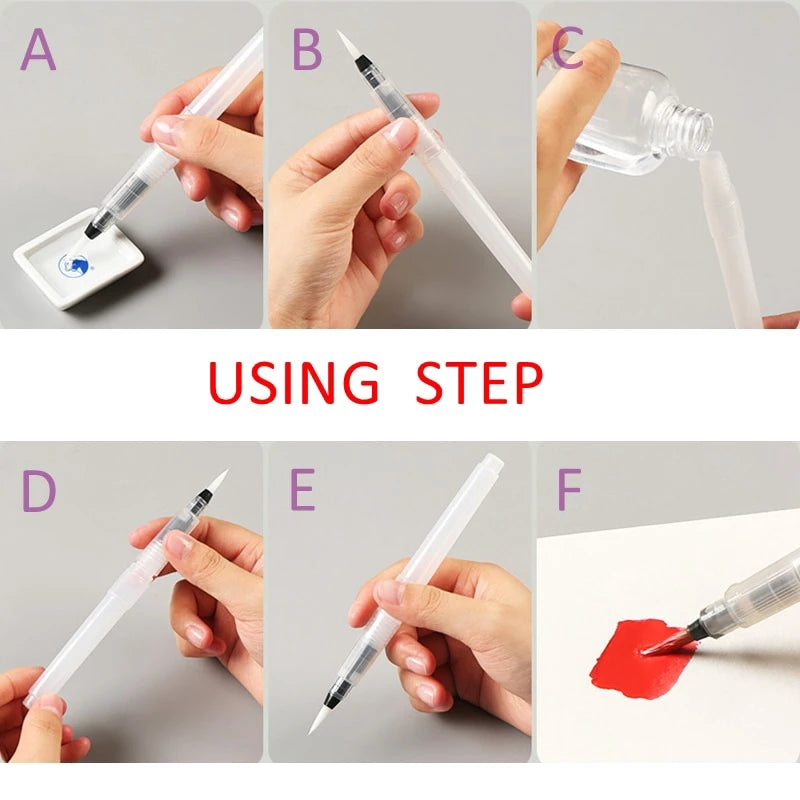 A

B

C

USING STEP

D

E

F