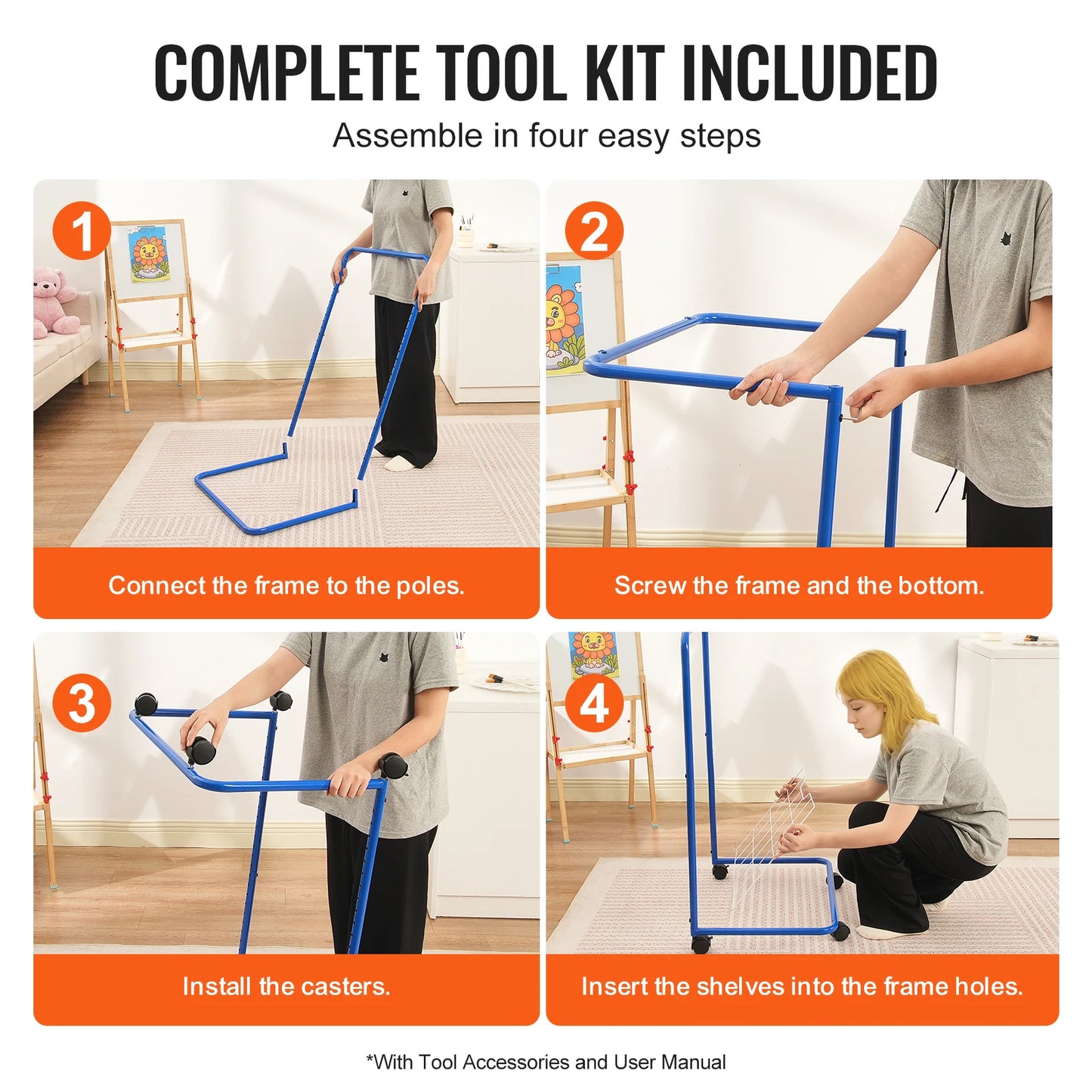 COMPLETE TOOL KIT INCLUDED

Assemble in four easy steps

1

Connect the frame to the poles.

2

Screw the frame and the bottom.

3

Install the casters.

4

Insert the shelves into the frame holes.

*With Tool Accessories and User Manual