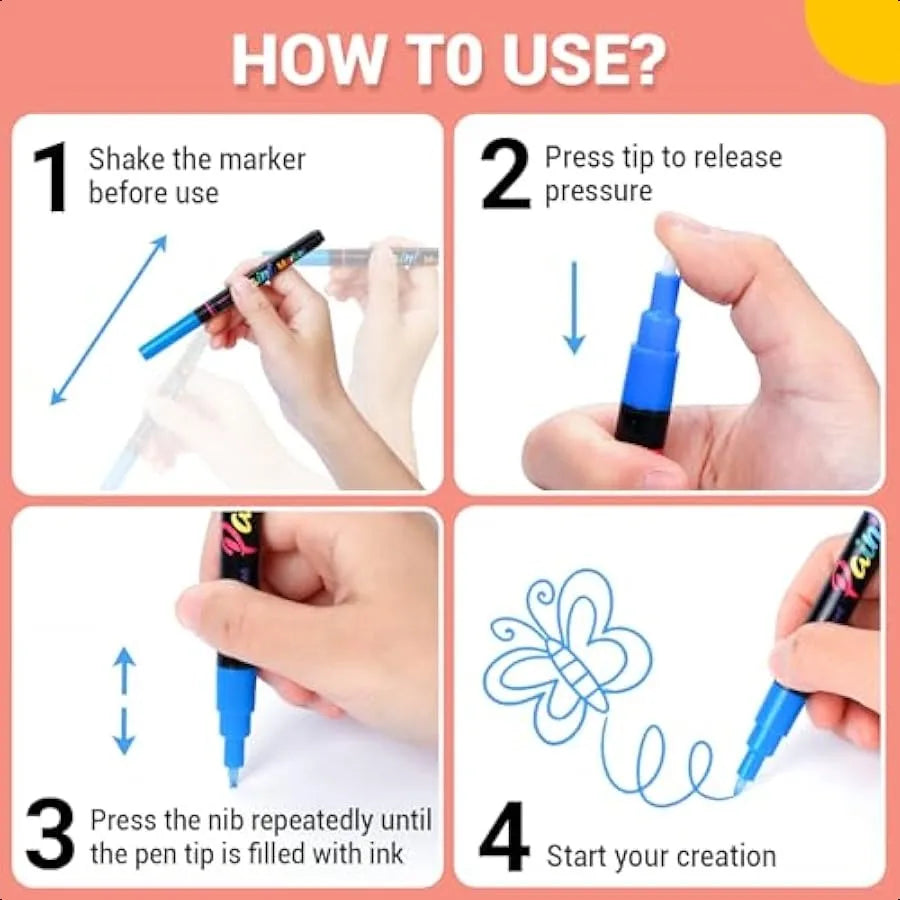 HOW TO USE?

1 Shake the marker before use

2 Press tip to release pressure

3 Press the nib repeatedly until the pen tip is filled with ink

4 Start your creation